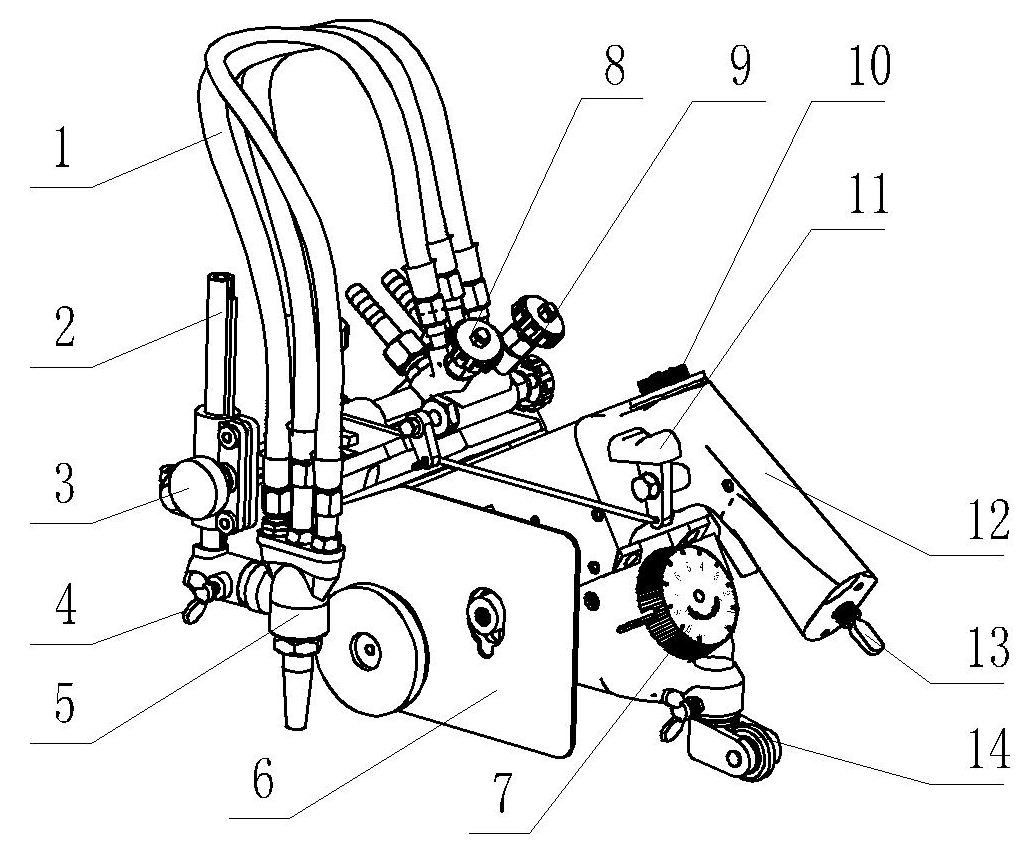 1
2
3
4
5
6
7
8
9
10
11
12
13
14