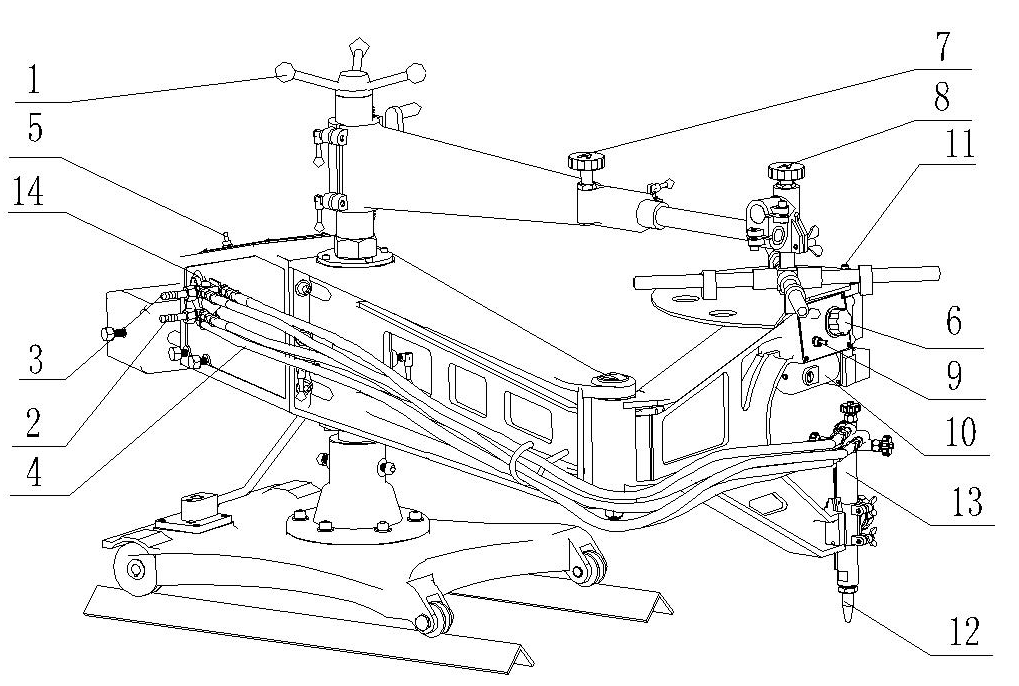 1
5
14
3
2
4
7
8
11
6
9
10
13
12