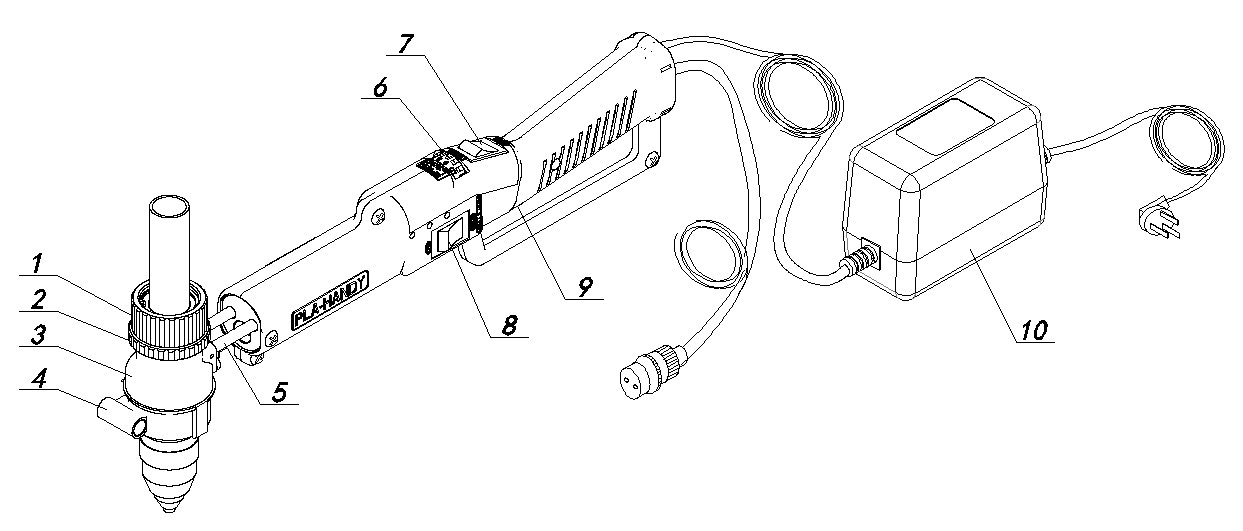 7
6
1
2
3
4
5
PLA-HANDY
8
9
10